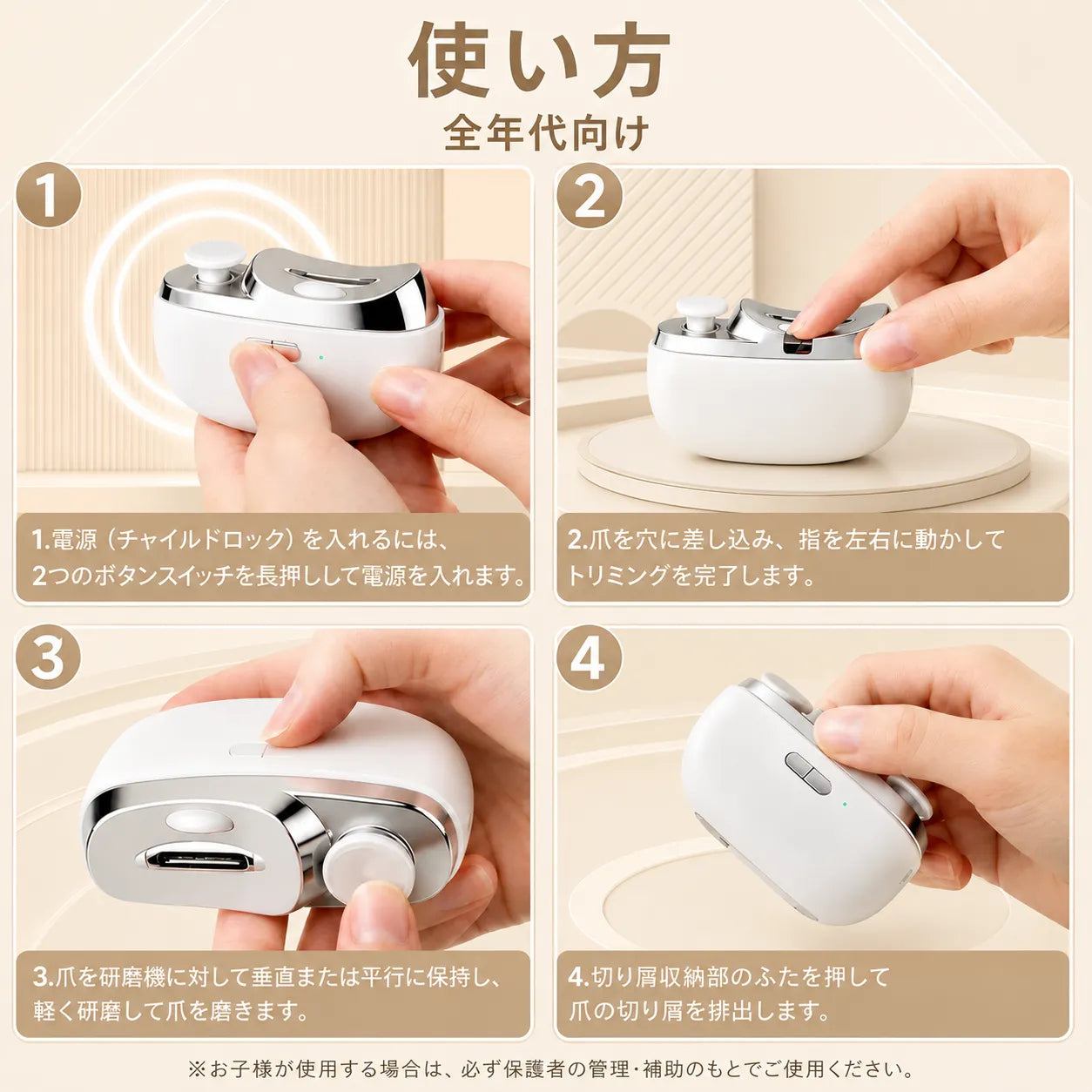 使い方
全年代向け

1

1.電源（チャイルドロック）を入れるには、2つのボタンスイッチを長押しして電源を入れます。

2

2.爪を穴に差し込み、指を左右に動かしてトリミングを完了します。

3

3.爪を研磨機に対して垂直または平行に保持し、軽く研磨して爪を磨きます。

4

4.切り屑収納部のふたを押して爪の切り屑を排出します。

※お子様が使用する場合は、必ず保護者の管理･補助のもとでご使用ください。